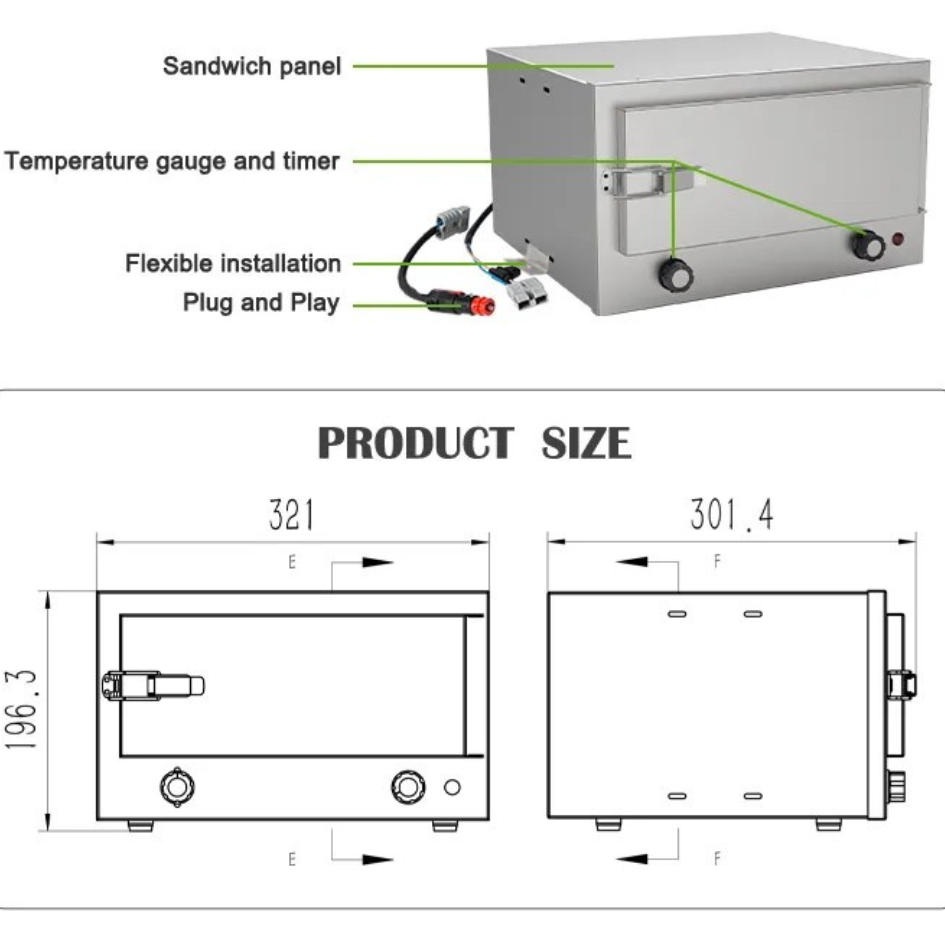 Sandwich panel
Temperature gauge and timer
Flexible installation
Plug and Play

PRODUCT SIZE

321
E
196.3
E

301.4
F
F